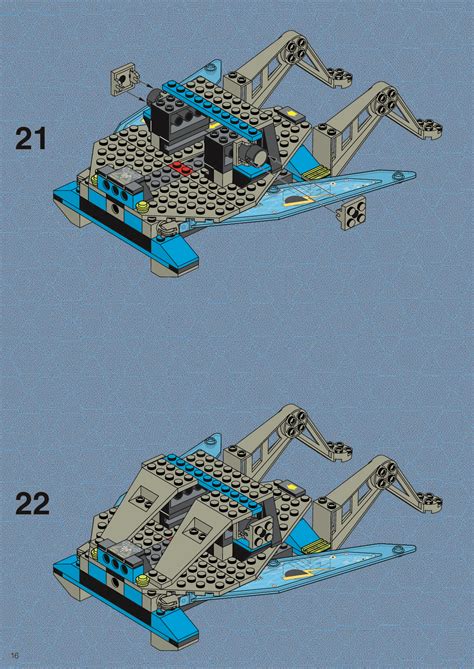 21

22

16