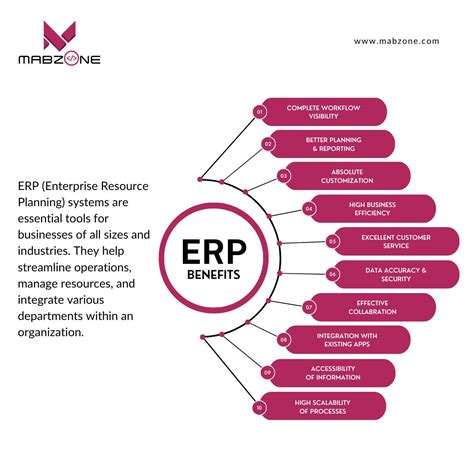 MABZONE

www.mabzone.com

ERP (Enterprise Resource Planning) systems are essential tools for businesses of all sizes and industries. They help streamline operations, manage resources, and integrate various departments within an organization.

ERP
BENEFITS

01 COMPLETE WORKFLOW VISIBILITY

02 BETTER PLANNING & REPORTING

03 ABSOLUTE CUSTOMIZATION

04 HIGH BUSINESS EFFICIENCY

05 EXCELLENT CUSTOMER SERVICE

06 DATA ACCURACY & SECURITY

07 EFFECTIVE COLLABRATION

08 INTEGRATION WITH EXISTING APPS

09 ACCESSIBILITY OF INFORMATION

10 HIGH SCALABILITY OF PROCESSES