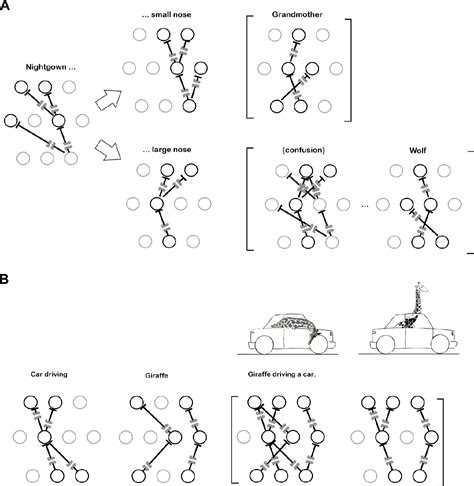 A

Nightgown ...

... small nose

Grandmother

... large nose

(confusion)

...

Wolf

B

Car driving

Giraffe

Giraffe driving a car.