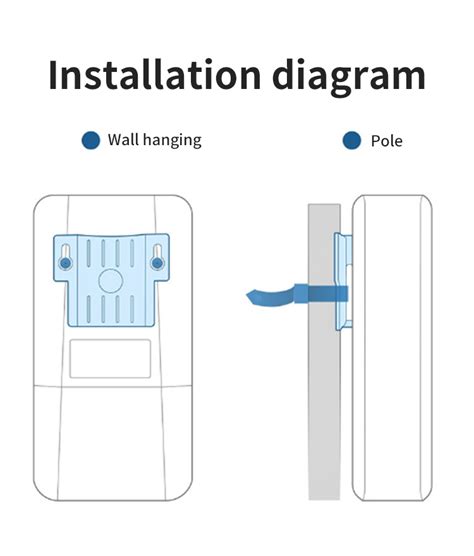 Installation diagram

Wall hanging

Pole