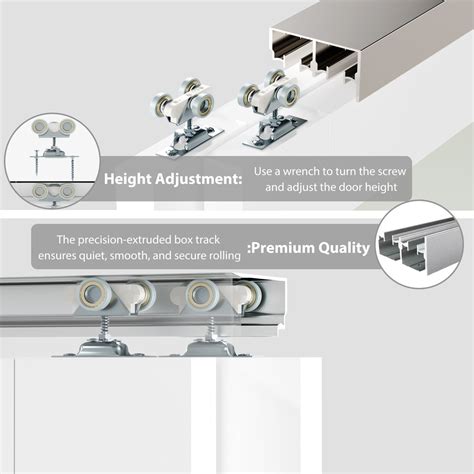 Height Adjustment:

Use a wrench to turn the screw and adjust the door height

The precision-extruded box track ensures quiet, smooth, and secure rolling

:Premium Quality