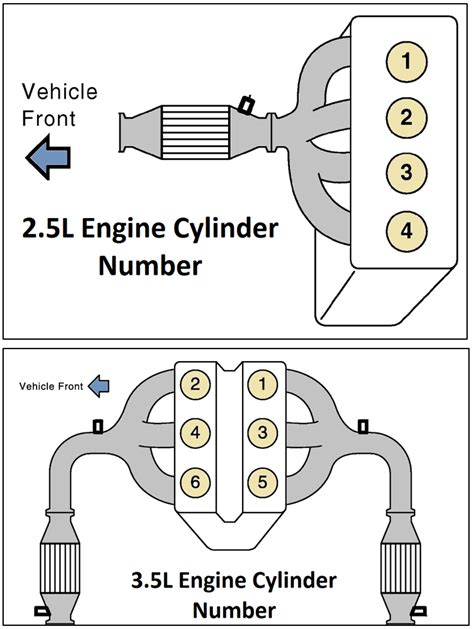 Vehicle Front

1
2
3
4

2.5L Engine Cylinder Number

Vehicle Front

2
1
4
3
6
5

3.5L Engine Cylinder Number