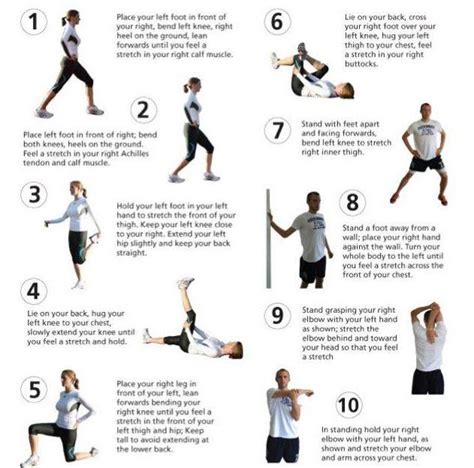 1

Place your left foot in front of your right, bend left knee, right heel on the ground, lean forwards until you feel a stretch in your right calf muscle.

2

Place left foot in front of right; bend both knees, heels on the ground. Feel a stretch in your right Achilles tendon and calf muscle.

3

Hold your left foot in your left hand to stretch the front of your thigh. Keep your left knee close to your right. Extend your left hip slightly and keep your back straight.

4

Lie on your back, hug your left knee to your chest, slowly extend your knee until you feel a stretch and hold.

5

Place your right leg in front of your left, lean forwards bending your right knee until you feel a stretch in the front of your left thigh and hip; Keep tall to avoid extending at the lower back.

6

Lie on your back, cross your right foot over your left knee, hug your left thigh to your chest, feel a stretch in your right buttocks.

7

Stand with feet apart and facing forwards, bend left knee to stretch right inner thigh.

8

Stand a foot away from a wall; place your right hand against the wall. Turn your whole body to the left until you feel a stretch across the front of your chest.

9

Stand grasping your right elbow with your left hand as shown; stretch the elbow behind and toward your head so that you feel a stretch

10

In standing hold your right elbow with your left hand, as shown and stretch your elbow and arm across your chest.