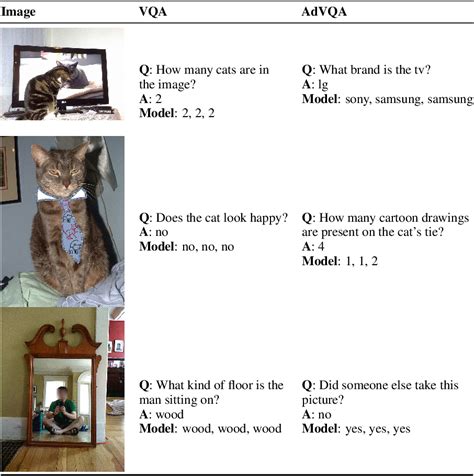 | Image | VQA | AdVQA |
|---|---|---|
| | **Q**: How many cats are in the image? **A**: 2 **Model**: 2, 2, 2 | **Q**: What brand is the tv? **A**: lg **Model**: sony, samsung, samsung |
| | **Q**: Does the cat look happy? **A**: no **Model**: no, no, no | **Q**: How many cartoon drawings are present on the cat's tie? **A**: 4 **Model**: 1, 1, 2 |
| | **Q**: What kind of floor is the man sitting on? **A**: wood **Model**: wood, wood, wood | **Q**: Did someone else take this picture? **A**: no **Model**: yes, yes, yes |