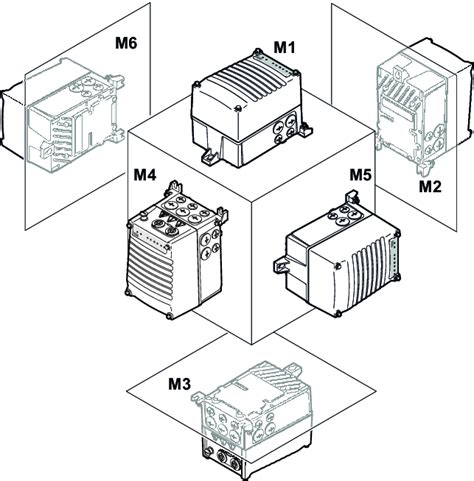 M6
M1
M2
M4
M5
M3