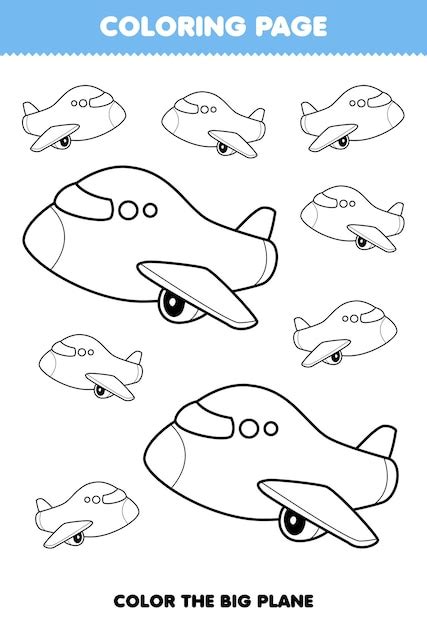 COLORING PAGE

COLOR THE BIG PLANE