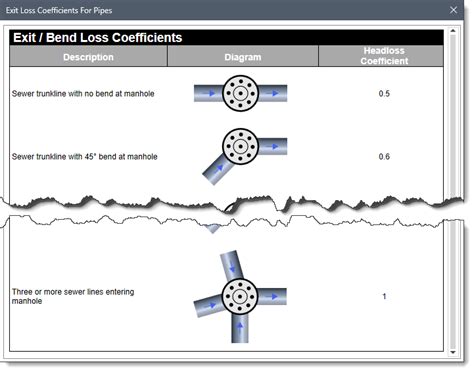 Exit Loss Coefficients For Pipes

Exit / Bend Loss Coefficients

| Description | Diagram | Headloss Coefficient |
|---|---|---|
| Sewer trunkline with no bend at manhole | | 0.5 |
| Sewer trunkline with 45° bend at manhole | | 0.6 |
| Three or more sewer lines entering manhole | | 1 |