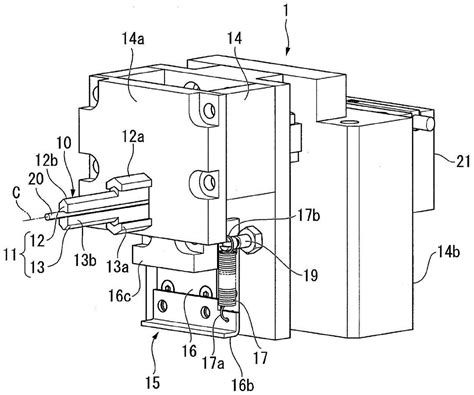 1
14a
14
10
12a
12b
20
C
21
17b
12
11
13
13b
13a
19
14b
16c
16
17a
17
15
16b