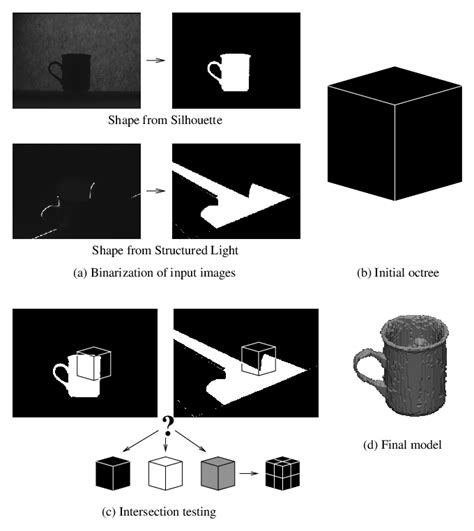 Shape from Silhouette

Shape from Structured Light

(a) Binarization of input images

(b) Initial octree

?

(c) Intersection testing

(d) Final model