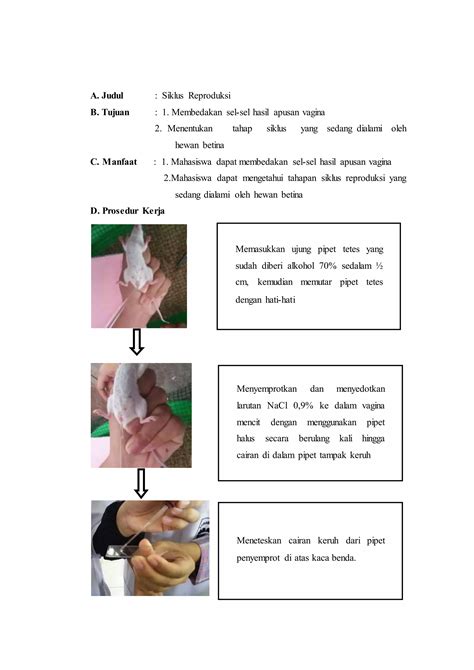 A. Judul : Siklus Reproduksi

B. Tujuan : 1. Membedakan sel-sel hasil apusan vagina

2. Menentukan tahap siklus yang sedang dialami oleh hewan betina

C. Manfaat : 1. Mahasiswa dapat membedakan sel-sel hasil apusan vagina

2.Mahasiswa dapat mengetahui tahapan siklus reproduksi yang sedang dialami oleh hewan betina

D. Prosedur Kerja

Memasukkan ujung pipet tetes yang sudah diberi alkohol 70% sedalam ½ cm, kemudian memutar pipet tetes dengan hati-hati

Menyemprotkan dan menyedotkan larutan NaCl 0,9% ke dalam vagina mencit dengan menggunakan pipet halus secara berulang kali hingga cairan di dalam pipet tampak keruh

Meneteskan cairan keruh dari pipet penyemprot di atas kaca benda.