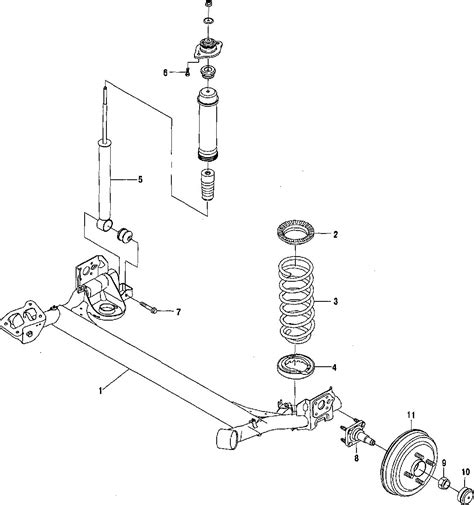 6
5
2
3
7
4
1
11
8
9
10