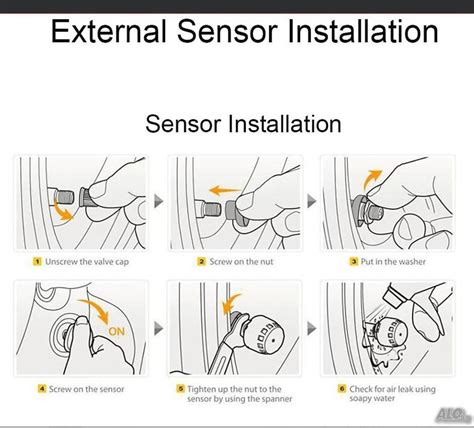 External Sensor Installation

Sensor Installation

1 Unscrew the valve cap

2 Screw on the nut

3 Put in the washer

ON

4 Screw on the sensor

5 Tighten up the nut to the sensor by using the spanner

6 Check for air leak using soapy water

ALO