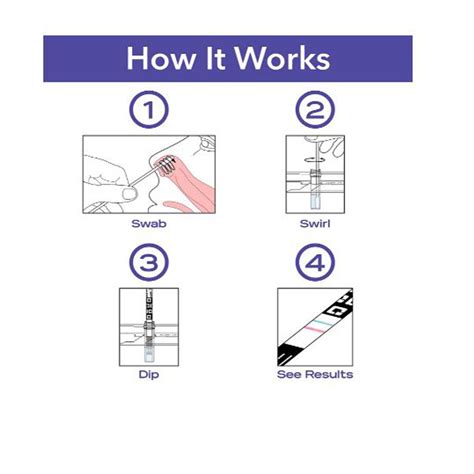 How It Works

1

Swab

2

Swirl

3

Dip

4

See Results