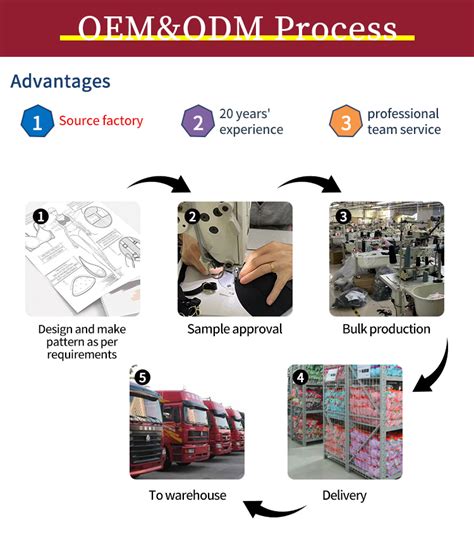 OEM&ODM Process

Advantages

1 Source factory

2 20 years' experience

3 professional team service

1 Design and make pattern as per requirements

2 Sample approval

3 Bulk production

4 Delivery

5 To warehouse