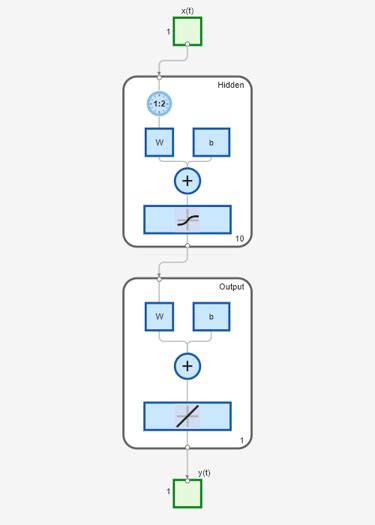 x(t)
1

Hidden
1:2
W
b
+
10

Output
W
b
+
1

y(t)
1