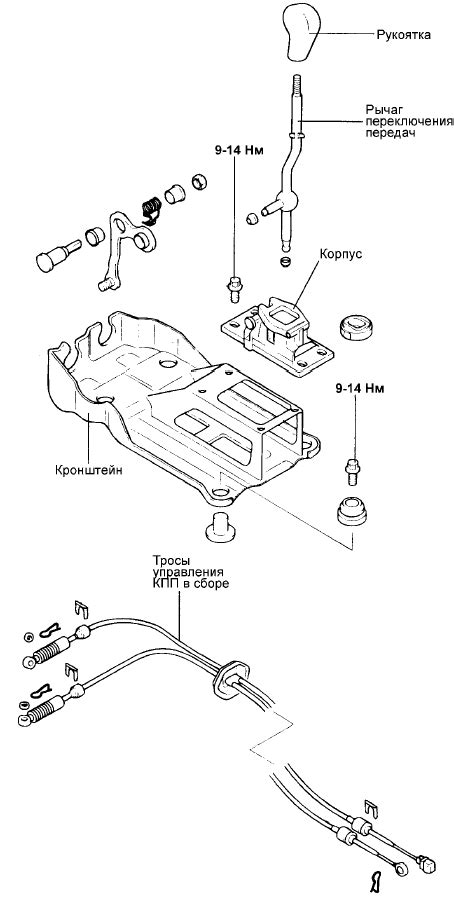 Рукоятка

Рычаг переключения передач

9-14 Нм

Корпус

9-14 Нм

Кронштейн

Тросы управления КПП в сборе