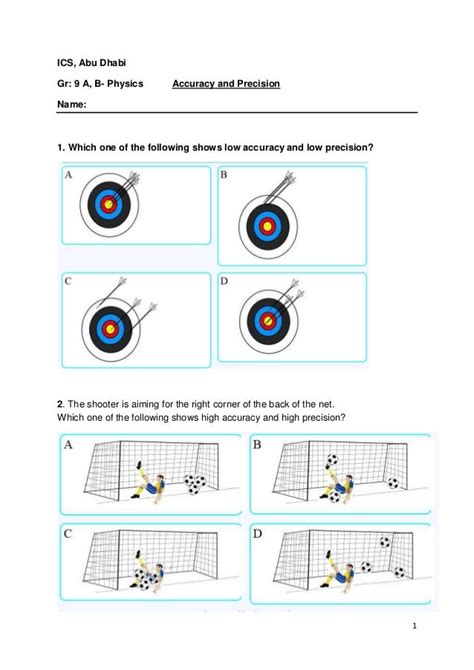 ICS, Abu Dhabi

Gr: 9 A, B- Physics Accuracy and Precision

Name:

1. Which one of the following shows low accuracy and low precision?

A

B

C

D

2. The shooter is aiming for the right corner of the back of the net.
Which one of the following shows high accuracy and high precision?

A

B

C

D

1