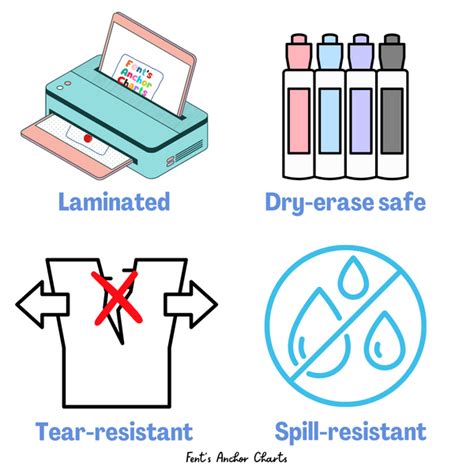 Fent's Anchor Charts

Laminated

Dry-erase safe

Tear-resistant

Spill-resistant

Fent's Anchor Charts