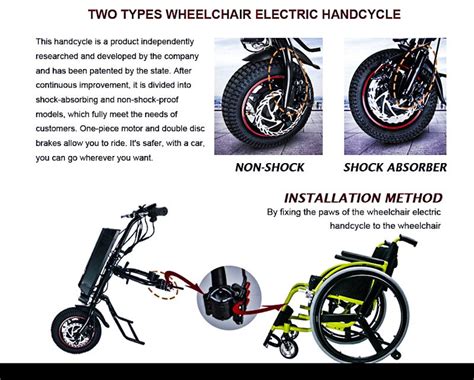 TWO TYPES WHEELCHAIR ELECTRIC HANDCYCLE

This handcycle is a product independently researched and developed by the company and has been patented by the state. After continuous improvement, it is divided into shock-absorbing and non-shock-proof models, which fully meet the needs of customers. One-piece motor and double disc brakes allow you to ride. It's safer, with a car, you can go wherever you want.

NON-SHOCK

SHOCK ABSORBER

INSTALLATION METHOD

By fixing the paws of the wheelchair electric handcycle to the wheelchair