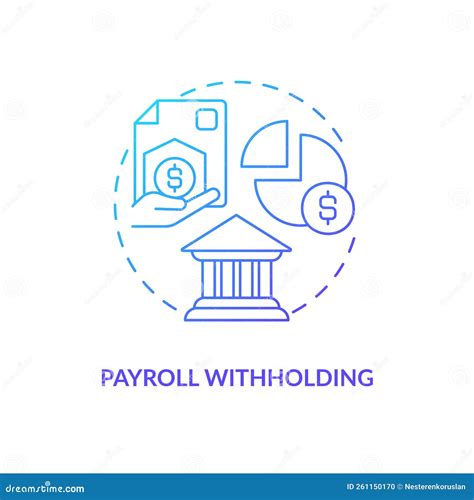 $
$

PAYROLL WITHHOLDING

dreamstime.com

ID 261150170 © Nesterenkoruslan