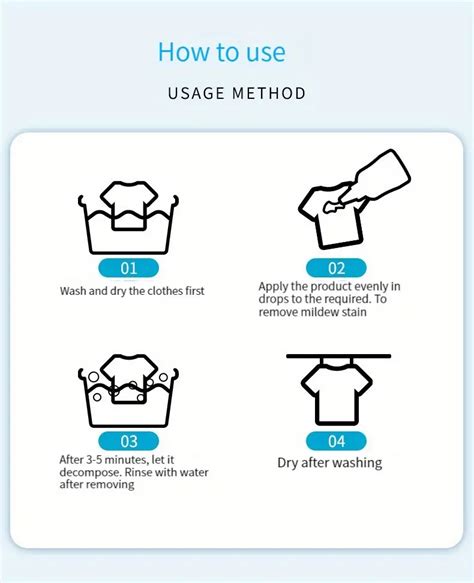 How to use

USAGE METHOD

01
Wash and dry the clothes first

02
Apply the product evenly in drops to the required. To remove mildew stain

03
After 3-5 minutes, let it decompose. Rinse with water after removing

04
Dry after washing