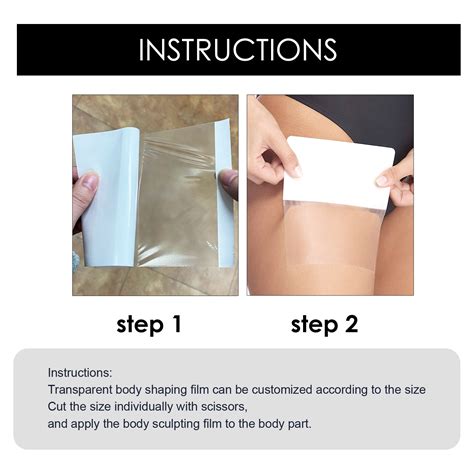 INSTRUCTIONS

step 1

step 2

Instructions:
Transparent body shaping film can be customized according to the size
Cut the size individually with scissors,
and apply the body sculpting film to the body part.