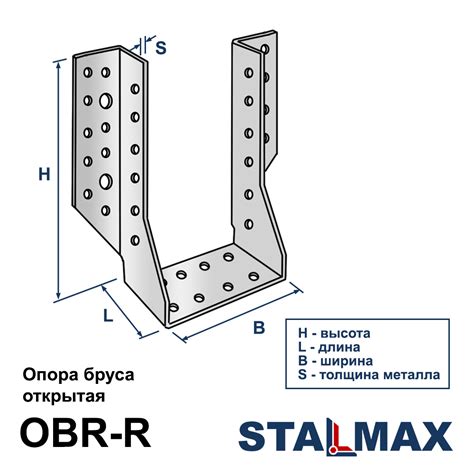 S

H

L

B

H - высота
L - длина
B - ширина
S - толщина металла

Опора бруса открытая

OBR-R

STALMAX