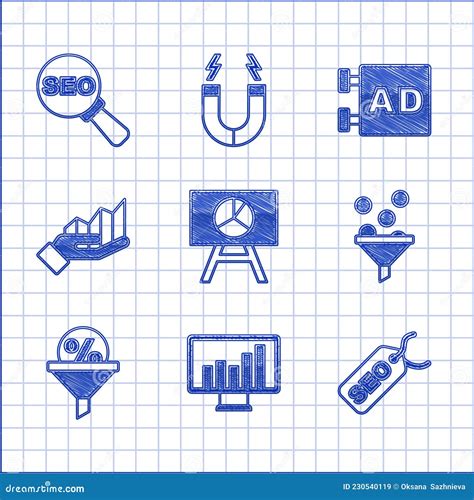 SEO

AD

%

SEO

dreamstime.com

ID 230540119 © Oksana Sazhnieva