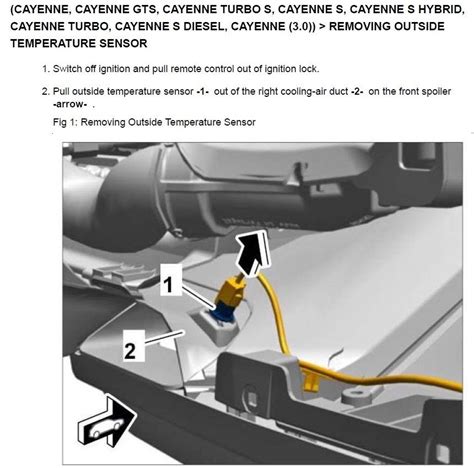 (CAYENNE, CAYENNE GTS, CAYENNE TURBO S, CAYENNE S, CAYENNE S HYBRID, CAYENNE TURBO, CAYENNE S DIESEL, CAYENNE (3.0)) > REMOVING OUTSIDE TEMPERATURE SENSOR

1. Switch off ignition and pull remote control out of ignition lock.

2. Pull outside temperature sensor -1- out of the right cooling-air duct -2- on the front spoiler -arrow- .

Fig 1: Removing Outside Temperature Sensor

1

2