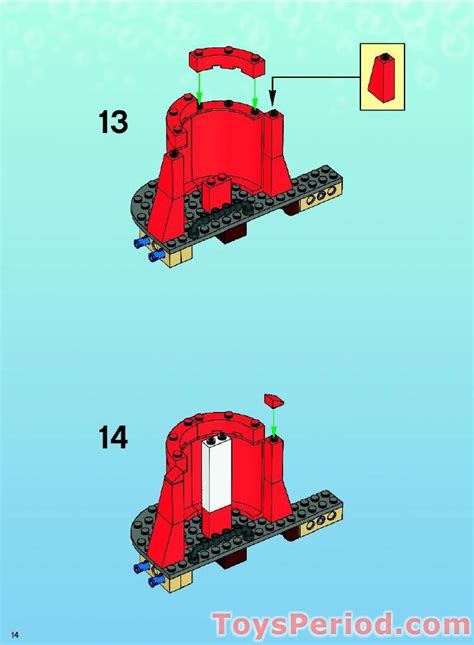 13

14

14

ToysPeriod.com