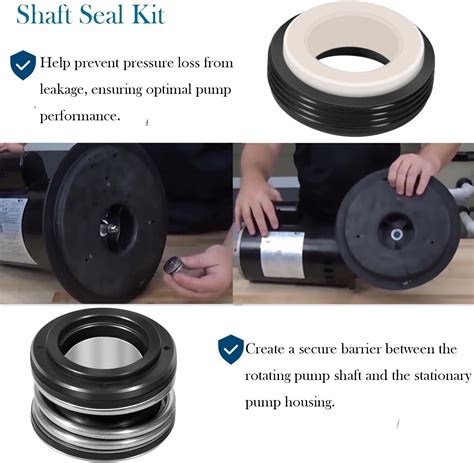 Shaft Seal Kit

Help prevent pressure loss from leakage, ensuring optimal pump performance.

Create a secure barrier between the rotating pump shaft and the stationary pump housing.