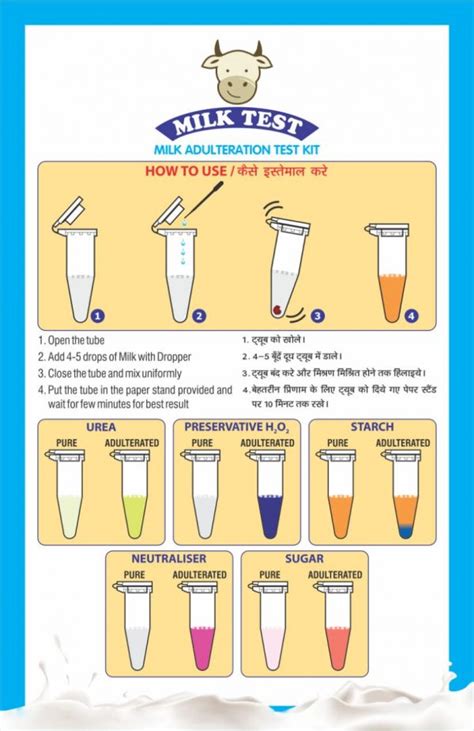 MILK TEST
MILK ADULTERATION TEST KIT

HOW TO USE / कैसे इस्तेमाल करे

1
2
3
4

1. Open the tube
2. Add 4-5 drops of Milk with Dropper
3. Close the tube and mix uniformly
4. Put the tube in the paper stand provided and wait for few minutes for best result

1. ट्यूब को खोले।
2. 4-5 बूँदें दूध ट्यूब में डाले।
3. ट्यूब बंद करे और मिश्रण मिश्रित होने तक हिलाइये।
4. बेहतरीन प्रिणाम के लिए ट्यूब को दिये गए पेपर स्टैंड पर 10 मिनट तक रखे।

UREA
PURE ADULTERATED

PRESERVATIVE $H_2O_2$
PURE ADULTERATED

STARCH
PURE ADULTERATED

NEUTRALISER
PURE ADULTERATED

SUGAR
PURE ADULTERATED