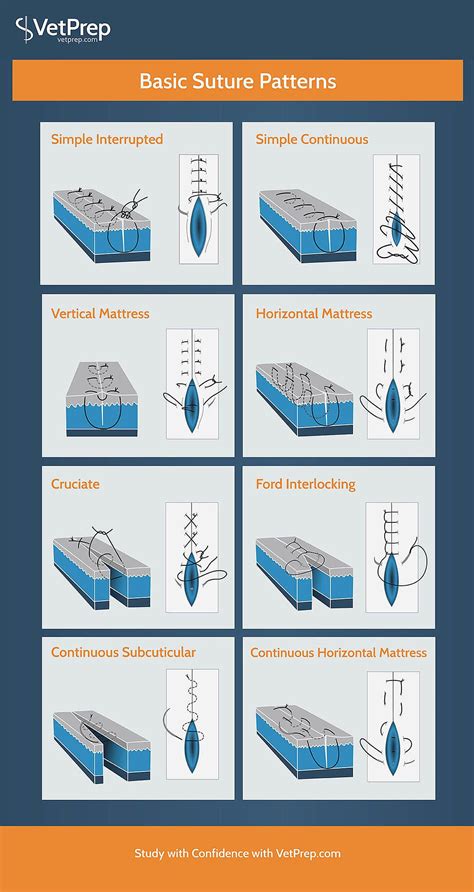 VetPrep
vetprep.com

Basic Suture Patterns

Simple Interrupted

Simple Continuous

Vertical Mattress

Horizontal Mattress

Cruciate

Ford Interlocking

Continuous Subcuticular

Continuous Horizontal Mattress

Study with Confidence with VetPrep.com