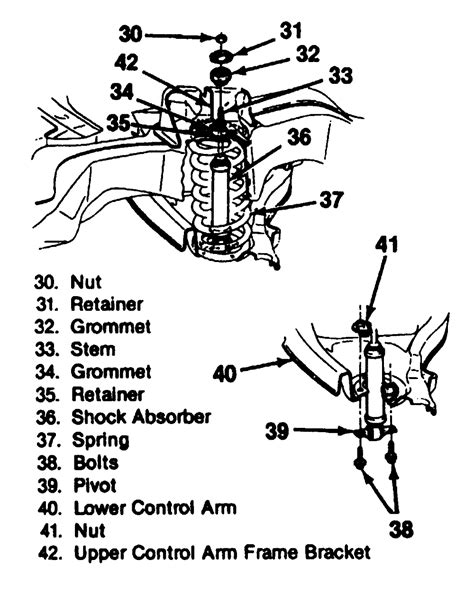 30
31
32
42
33
34
35
36
37
41
40
39
38

30. Nut
31. Retainer
32. Grommet
33. Stem
34. Grommet
35. Retainer
36. Shock Absorber
37. Spring
38. Bolts
39. Pivot
40. Lower Control Arm
41. Nut
42. Upper Control Arm Frame Bracket