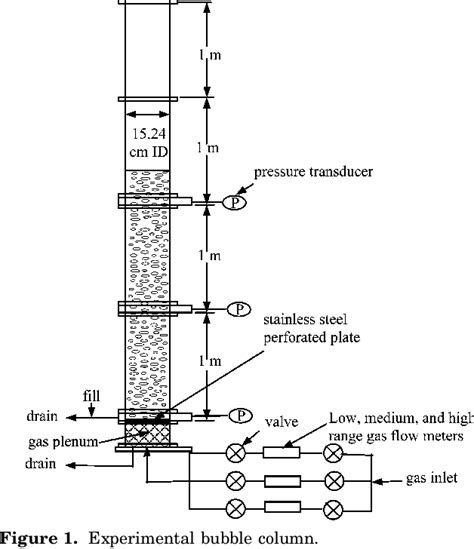 1 m

15.24 cm ID

1 m

pressure transducer

P

1 m

P

stainless steel perforated plate

1 m

fill

drain

P

valve

Low, medium, and high range gas flow meters

gas plenum

drain

gas inlet

**Figure 1.** Experimental bubble column.