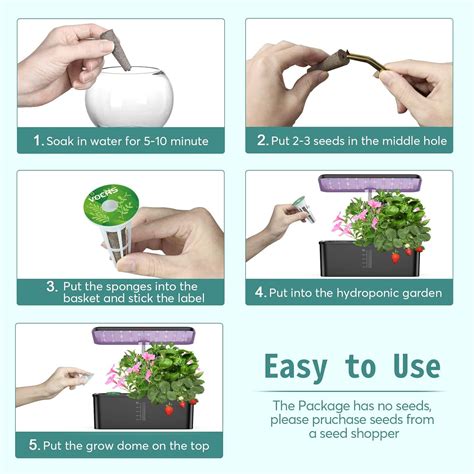 1. Soak in water for 5-10 minute

2. Put 2-3 seeds in the middle hole

VOCHS

3. Put the sponges into the basket and stick the label

4. Put into the hydroponic garden

5. Put the grow dome on the top

Easy to Use

The Package has no seeds, please pruchase seeds from a seed shopper