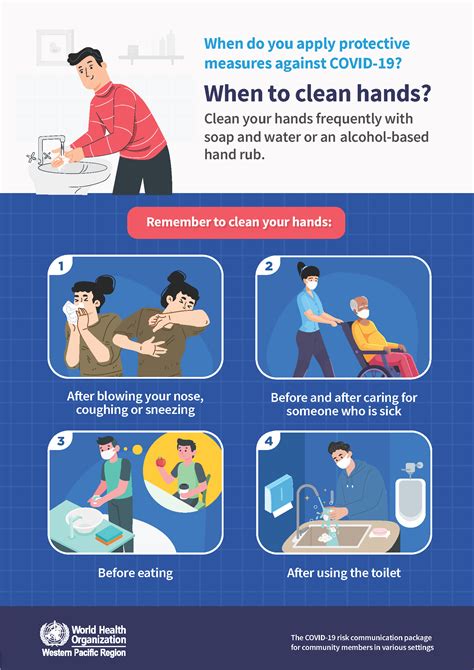 When do you apply protective measures against COVID-19?

When to clean hands?

Clean your hands frequently with soap and water or an alcohol-based hand rub.

Remember to clean your hands:

1

After blowing your nose, coughing or sneezing

2

Before and after caring for someone who is sick

3

Before eating

4

After using the toilet

World Health Organization Western Pacific Region

The COVID-19 risk communication package for community members in various settings