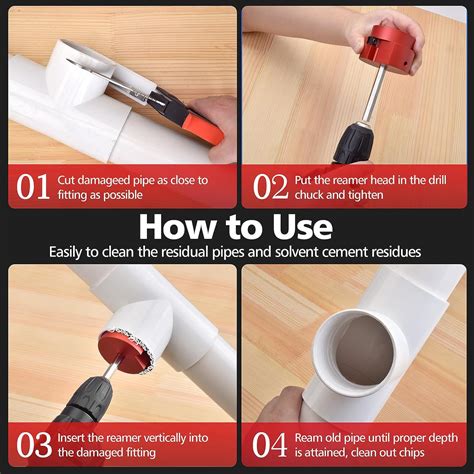 01 Cut damageed pipe as close to fitting as possible

02 Put the reamer head in the drill chuck and tighten

How to Use

Easily to clean the residual pipes and solvent cement residues

03 Insert the reamer vertically into the damaged fitting

04 Ream old pipe until proper depth is attained, clean out chips