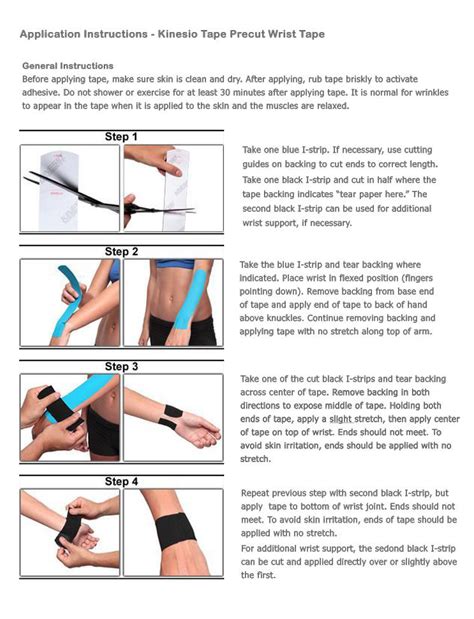 Application Instructions - Kinesio Tape Precut Wrist Tape

General Instructions
Before applying tape, make sure skin is clean and dry. After applying, rub tape briskly to activate adhesive. Do not shower or exercise for at least 30 minutes after applying tape. It is normal for wrinkles to appear in the tape when it is applied to the skin and the muscles are relaxed.

Step 1

Take one blue I-strip. If necessary, use cutting guides on backing to cut ends to correct length.
Take one black I-strip and cut in half where the tape backing indicates "tear paper here." The second black I-strip can be used for additional wrist support, if necessary.

Step 2

Take the blue I-strip and tear backing where indicated. Place wrist in flexed position (fingers pointing down). Remove backing from base end of tape and apply end of tape to back of hand above knuckles. Continue removing backing and applying tape with no stretch along top of arm.

Step 3

Take one of the cut black I-strips and tear backing across center of tape. Remove backing in both directions to expose middle of tape. Holding both ends of tape, apply a slight stretch, then apply center of tape on top of wrist. Ends should not meet. To avoid skin irritation, ends should be applied with no stretch.

Step 4

Repeat previous step with second black I-strip, but apply tape to bottom of wrist joint. Ends should not meet. To avoid skin irritation, ends of tape should be applied with no stretch.
For additional wrist support, the sedond black I-strip can be cut and applied directly over or slightly above the first.