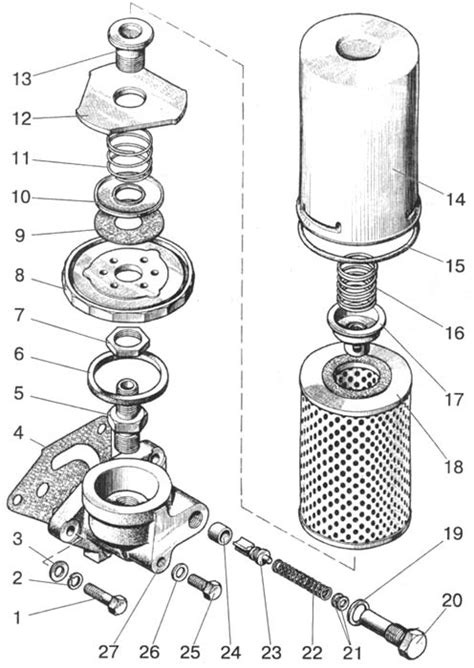 13
12
11
10
9
8
7
6
5
4
3
2
1
14
15
16
17
18
19
20
27
26
25
24
23
22
21