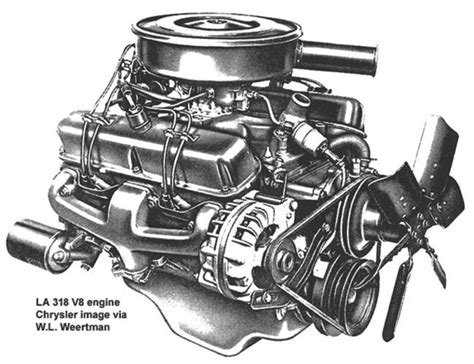 LA 318 V8 engine
Chrysler image via
W.L. Weertman