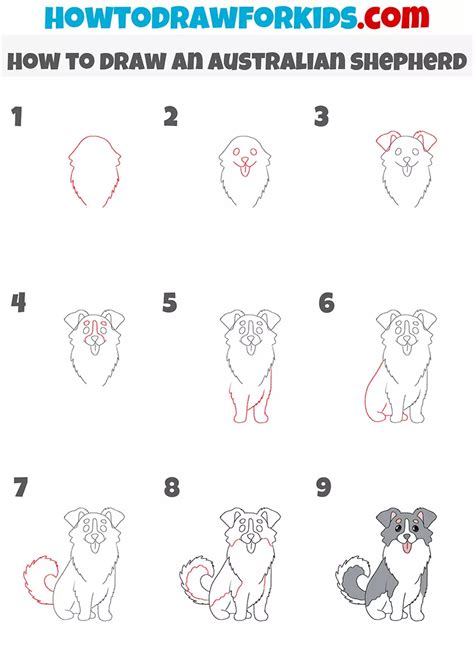 HOWTODRAWFORKIDS.com

HOW TO DRAW AN AUSTRALIAN SHEPHERD

1

2

3

4

5

6

7

8

9