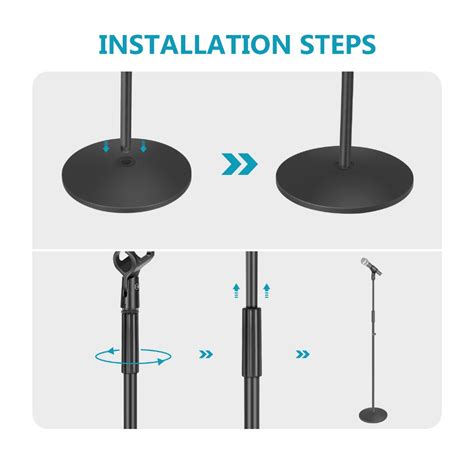 INSTALLATION STEPS