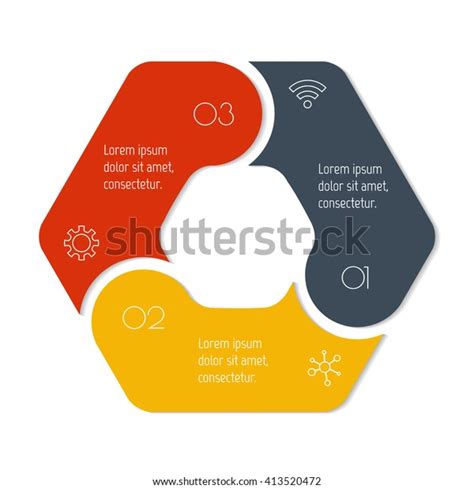 03

Lorem ipsum dolor sit amet, consectetur.

Lorem ipsum dolor sit amet, consectetur.

shutterstock

01

02

Lorem ipsum dolor sit amet, consectetur.

www.shutterstock.com · 413520472