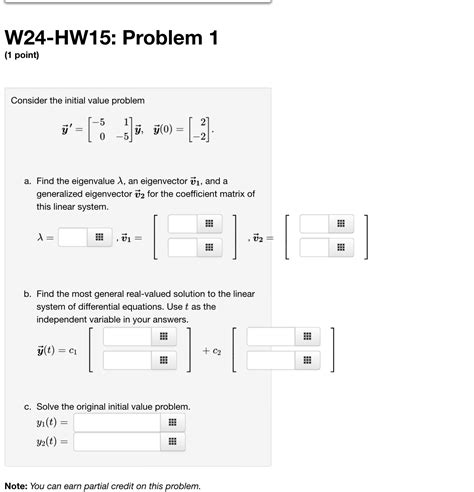 W24-HW15: Problem 1
(1 point)

Consider the initial value problem

$\vec{y}\,' = \begin{bmatrix} -5 & 1 \\ 0 & -5 \end{bmatrix} \vec{y}, \quad \vec{y}(0) = \begin{bmatrix} 2 \\ -2 \end{bmatrix}.$

a. Find the eigenvalue $\lambda$, an eigenvector $\vec{v}_1$, and a generalized eigenvector $\vec{v}_2$ for the coefficient matrix of this linear system.

$\lambda =$ , $\vec{v}_1 =$ , $\vec{v}_2 =$

b. Find the most general real-valued solution to the linear system of differential equations. Use $t$ as the independent variable in your answers.

$\vec{y}(t) = c_1$ $+ c_2$

c. Solve the original initial value problem.
$y_1(t) =$
$y_2(t) =$

Note: You can earn partial credit on this problem.