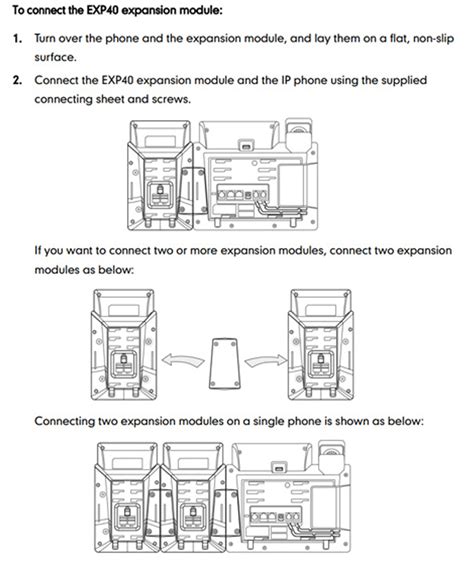 To connect the EXP40 expansion module:

1. Turn over the phone and the expansion module, and lay them on a flat, non-slip surface.

2. Connect the EXP40 expansion module and the IP phone using the supplied connecting sheet and screws.

If you want to connect two or more expansion modules, connect two expansion modules as below:

Connecting two expansion modules on a single phone is shown as below: