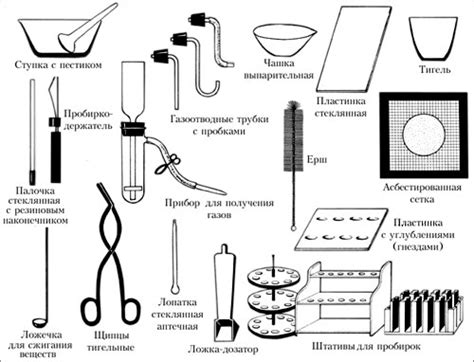 Ступка с пестиком

Чашка выпарительная

Тигель

Пробиркодержатель

Газоотводные трубки с пробками

Пластинка стеклянная

Ерш

Асбестированная сетка

Палочка стеклянная с резиновым наконечником

Прибор для получения газов

Пластинка с углублениями (гнездами)

Лопатка стеклянная аптечная

Ложечка для сжигания веществ

Щипцы тигельные

Ложка-дозатор

Штативы для пробирок