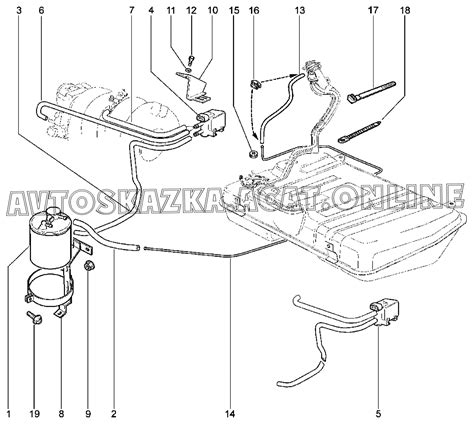 3 6 7 4 11 12 10 15 16 13 17 18

AVTOSKAZKA.ACAT.ONLINE

1 19 8 9 2 14 5