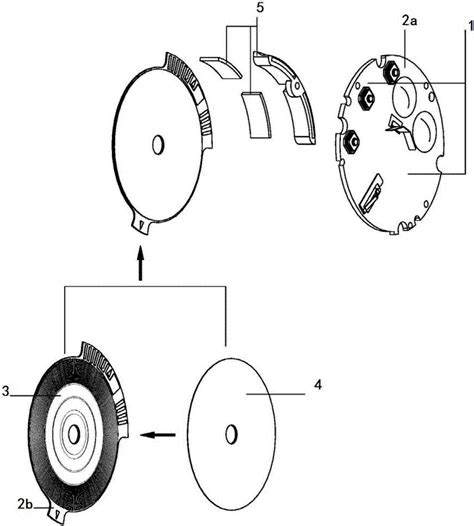 5
2a
1
3
4
2b