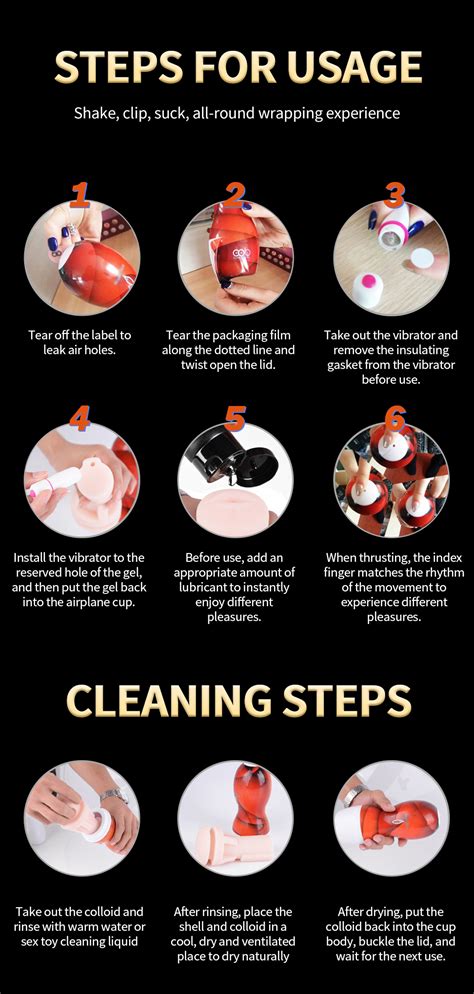 STEPS FOR USAGE

Shake, clip, suck, all-round wrapping experience

1

Tear off the label to leak air holes.

2

Tear the packaging film along the dotted line and twist open the lid.

3

Take out the vibrator and remove the insulating gasket from the vibrator before use.

4

Install the vibrator to the reserved hole of the gel, and then put the gel back into the airplane cup.

5

Before use, add an appropriate amount of lubricant to instantly enjoy different pleasures.

6

When thrusting, the index finger matches the rhythm of the movement to experience different pleasures.

CLEANING STEPS

Take out the colloid and rinse with warm water or sex toy cleaning liquid

After rinsing, place the shell and colloid in a cool, dry and ventilated place to dry naturally

After drying, put the colloid back into the cup body, buckle the lid, and wait for the next use.